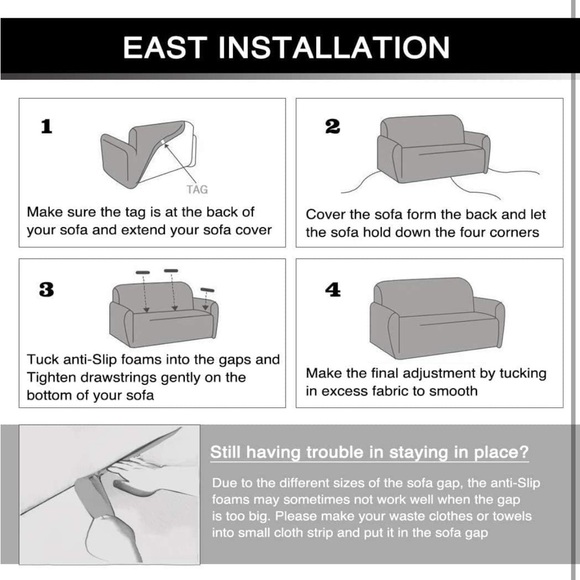 EAST INSTALLATION

1

TAG

Make sure the tag is at the back of your sofa and extend your sofa cover

2

Cover the sofa form the back and let the sofa hold down the four corners

3

Tuck anti-Slip foams into the gaps and Tighten drawstrings gently on the bottom of your sofa

4

Make the final adjustment by tucking in excess fabric to smooth

Still having trouble in staying in place?

Due to the different sizes of the sofa gap, the anti-Slip foams may sometimes not work well when the gap is too big. Please make your waste clothes or towels into small cloth strip and put it in the sofa gap